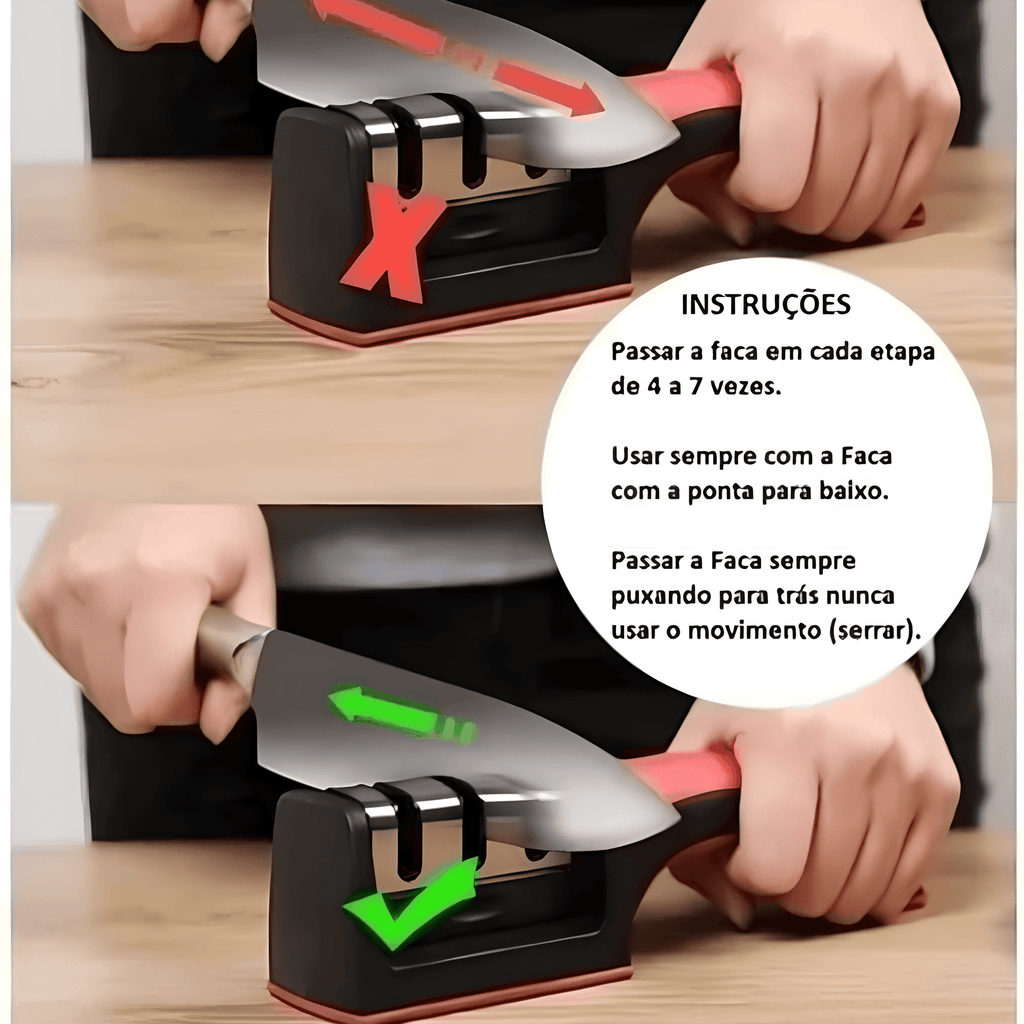 INSTRUÇÕES
Passar a faca em cada etapa de 4 a 7 vezes.

Usar sempre com a Faca com a ponta para baixo.

Passar a Faca sempre puxando para trás nunca usar o movimento (serrar).